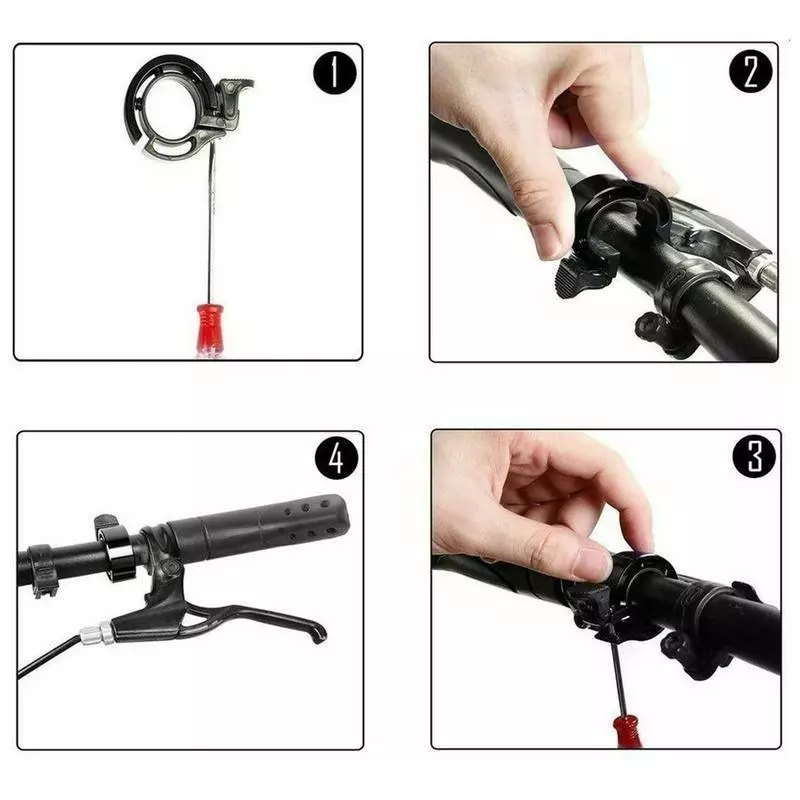 1

2

4

3